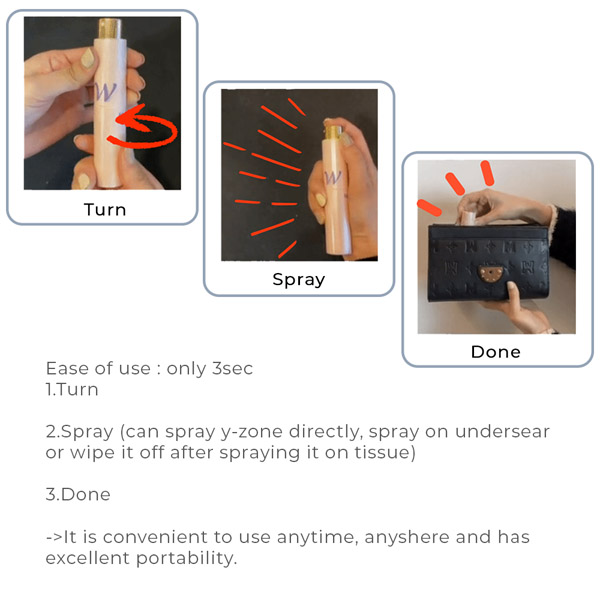 W

Turn

W

Spray

Done

Ease of use : only 3sec
1.Turn

2.Spray (can spray y-zone directly, spray on undersear or wipe it off after spraying it on tissue)

3.Done

->It is convenient to use anytime, anyshere and has excellent portability.